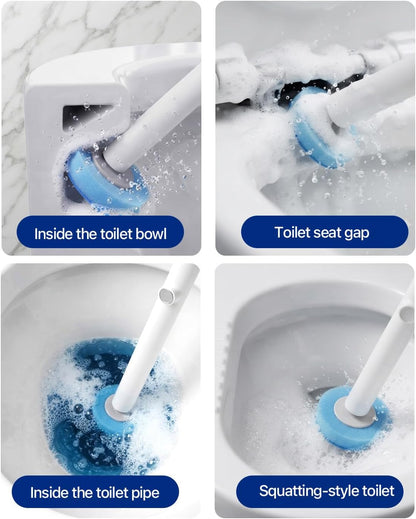 Inside the toilet bowl

Toilet seat gap

Inside the toilet pipe

Squatting-style toilet