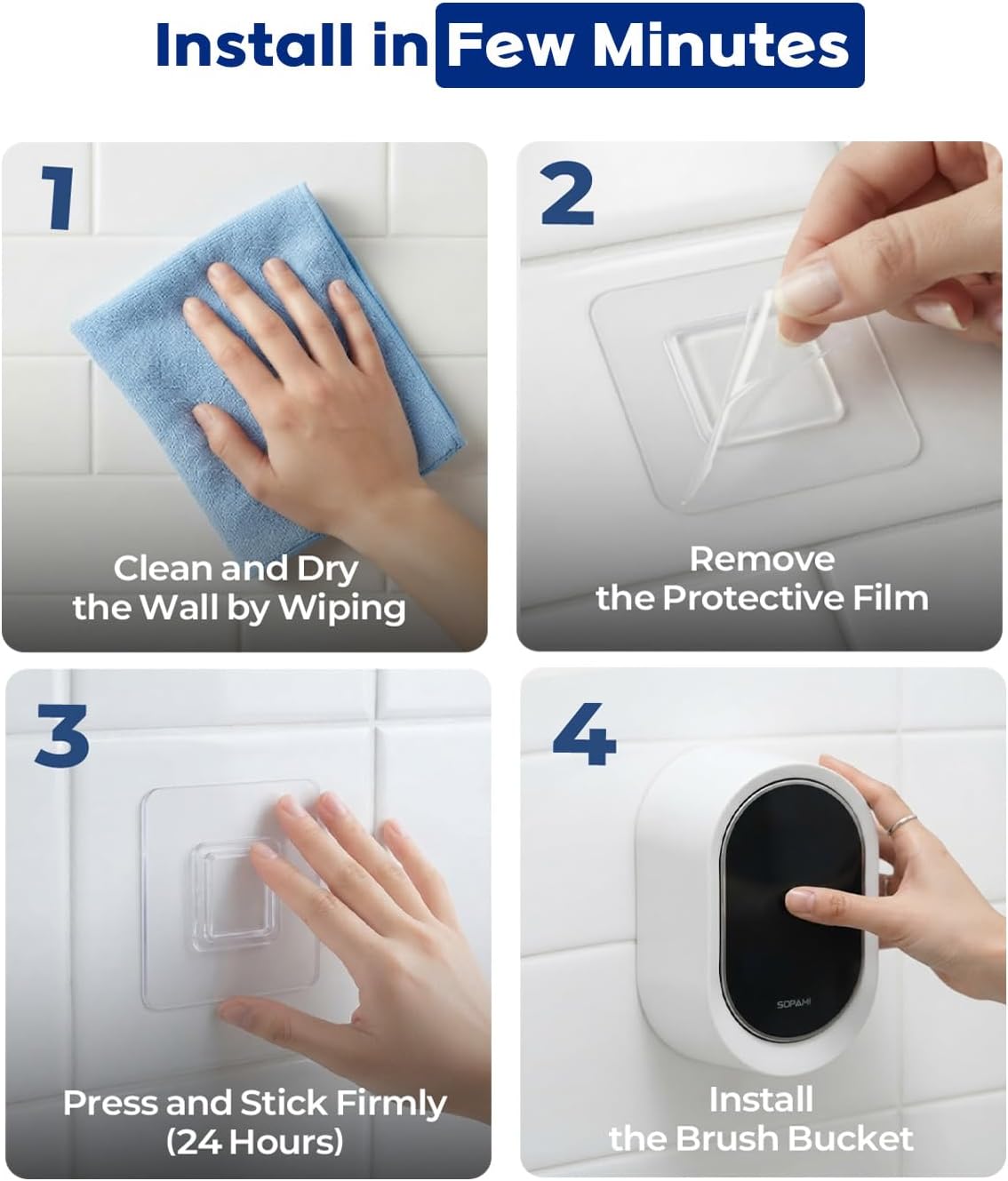 Install in Few Minutes

1

Clean and Dry the Wall by Wiping

2

Remove the Protective Film

3

Press and Stick Firmly (24 Hours)

4

SOPAMI

Install the Brush Bucket